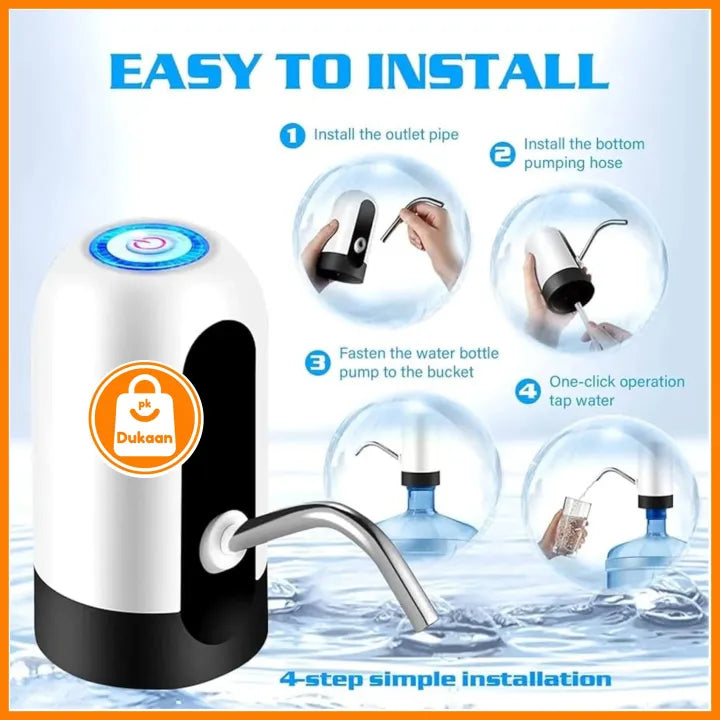 EASY TO INSTALL

1 Install the outlet pipe

2 Install the bottom pumping hose

pk
Dukaan

3 Fasten the water bottle pump to the bucket

4 One-click operation tap water

4-step simple installation