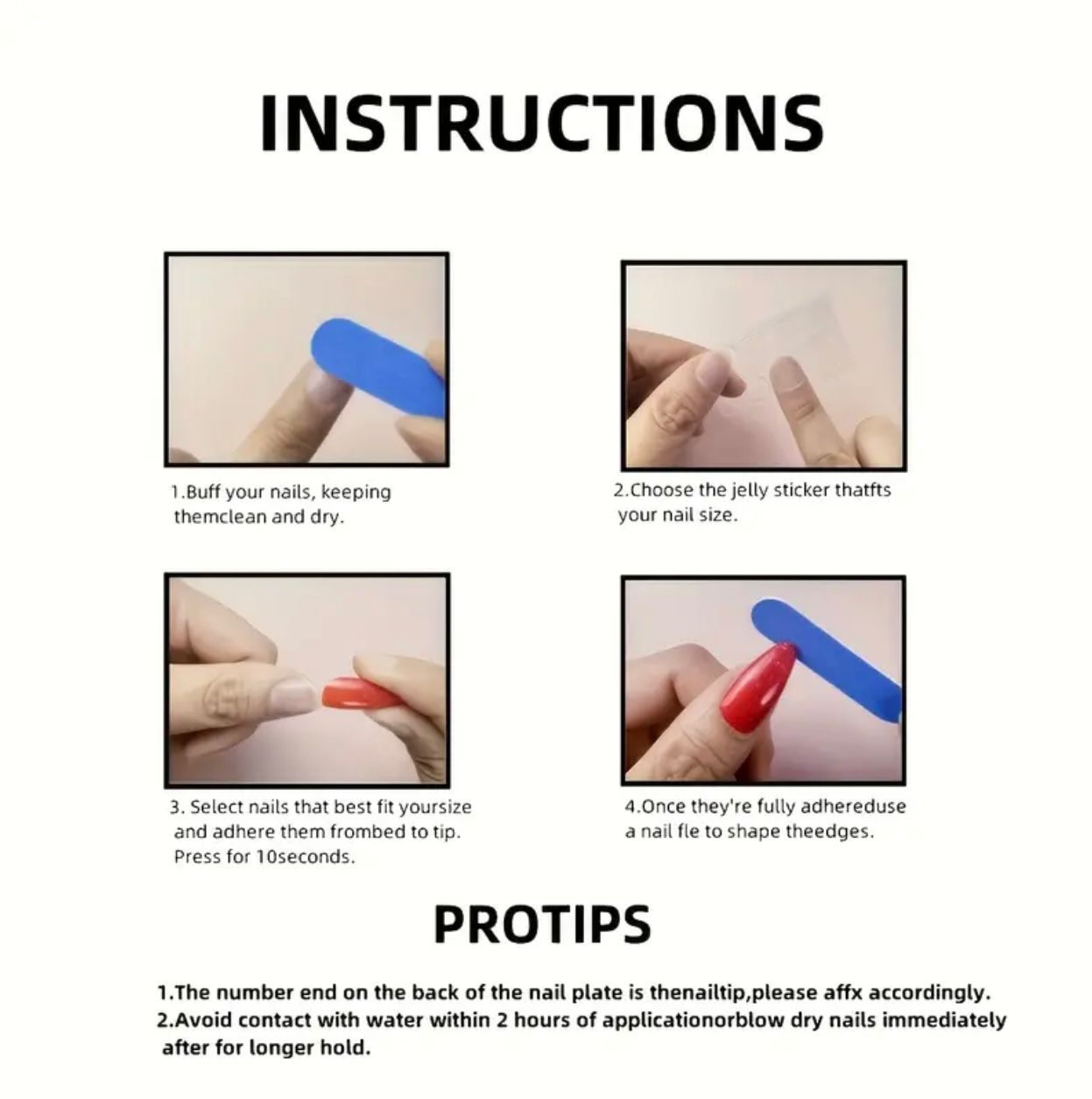 INSTRUCTIONS

1.Buff your nails, keeping themclean and dry.

2.Choose the jelly sticker thatfts your nail size.

3. Select nails that best fit yoursize and adhere them frombed to tip. Press for 10seconds.

4.Once they're fully adhereduse a nail fle to shape theedges.

PROTIPS

1.The number end on the back of the nail plate is thenailtip,please affx accordingly.
2.Avoid contact with water within 2 hours of applicationorblow dry nails immediately after for longer hold.